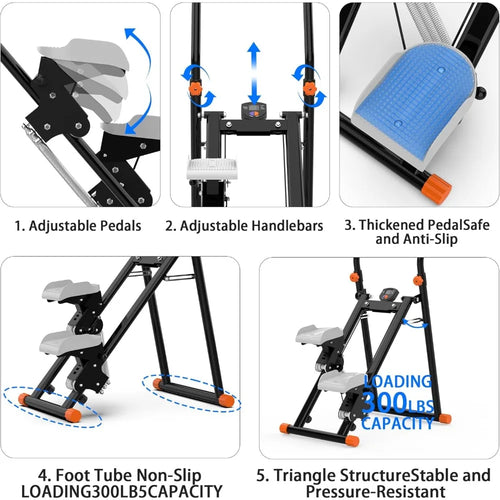 1. Adjustable Pedals

2. Adjustable Handlebars

3. Thickened PedalSafe and Anti-Slip

LOADING 300LBS CAPACITY

4. Foot Tube Non-Slip LOADING300LB5CAPACITY

5. Triangle StructureStable and Pressure-Resistant