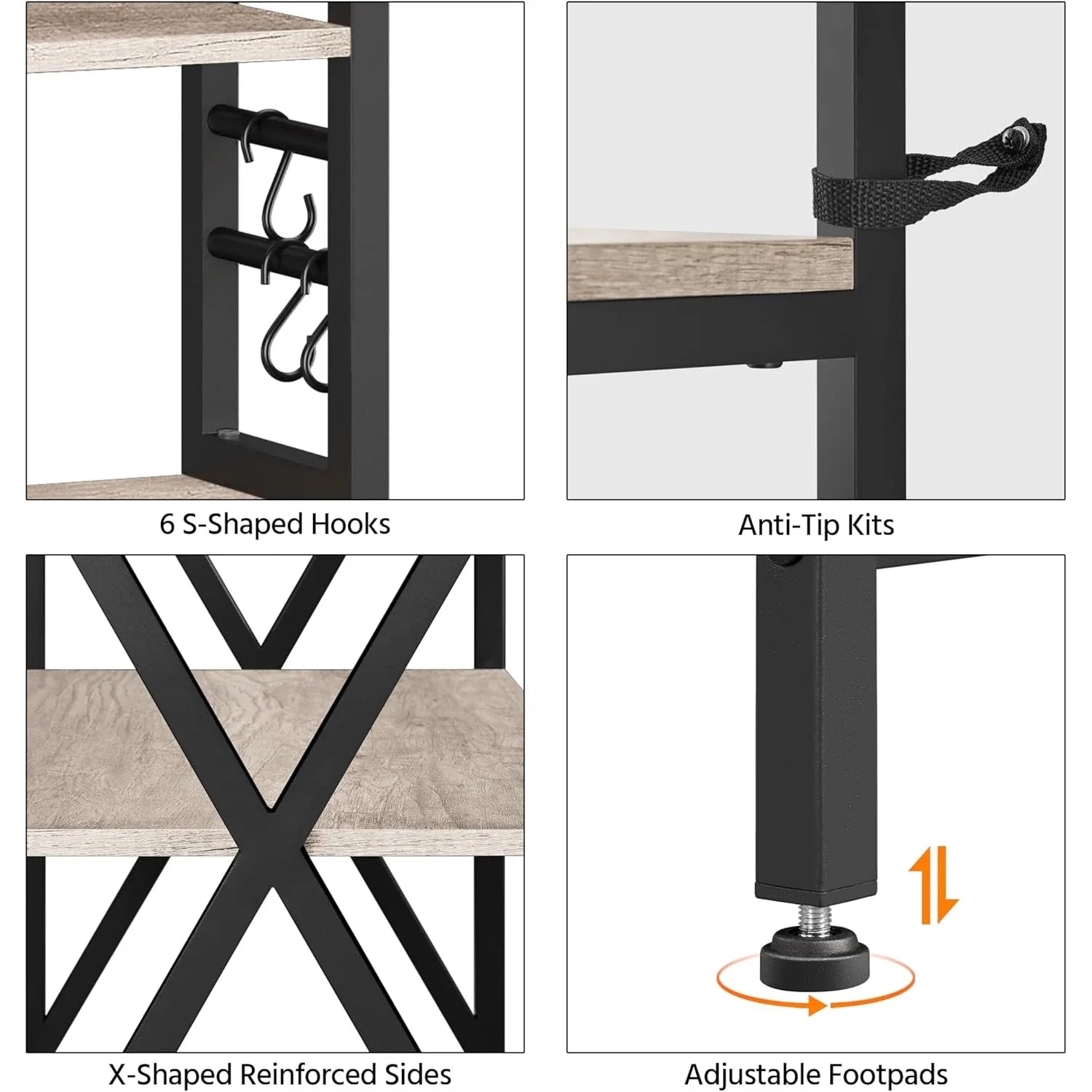 6 S-Shaped Hooks

Anti-Tip Kits

X-Shaped Reinforced Sides

Adjustable Footpads