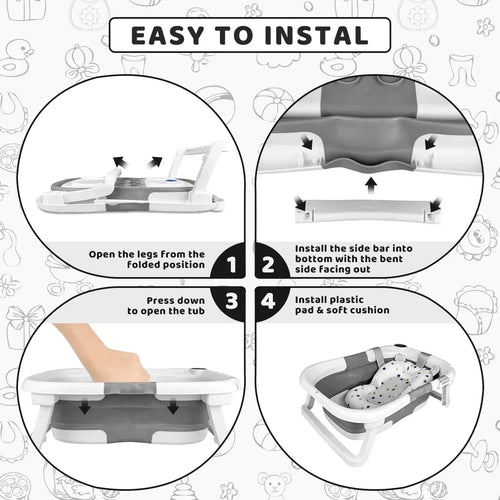 EASY TO INSTAL

Open the legs from the folded position

1

2

Install the side bar into bottom with the bent side facing out

Press down to open the tub

3

4

Install plastic pad & soft cushion