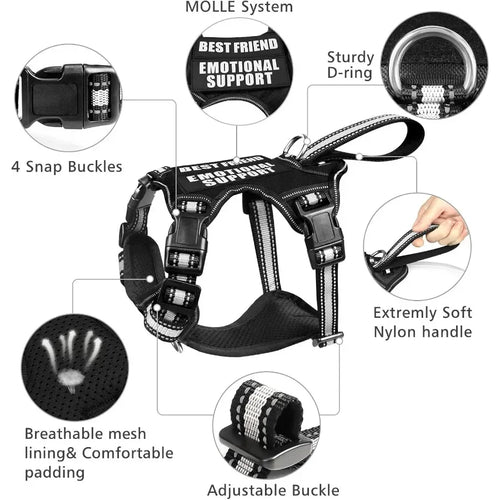 MOLLE System

BEST FRIEND
EMOTIONAL SUPPORT

Sturdy D-ring

4 Snap Buckles

BEST FRIEND
EMOTIONAL SUPPORT

Extremly Soft Nylon handle

Breathable mesh lining& Comfortable padding

Adjustable Buckle